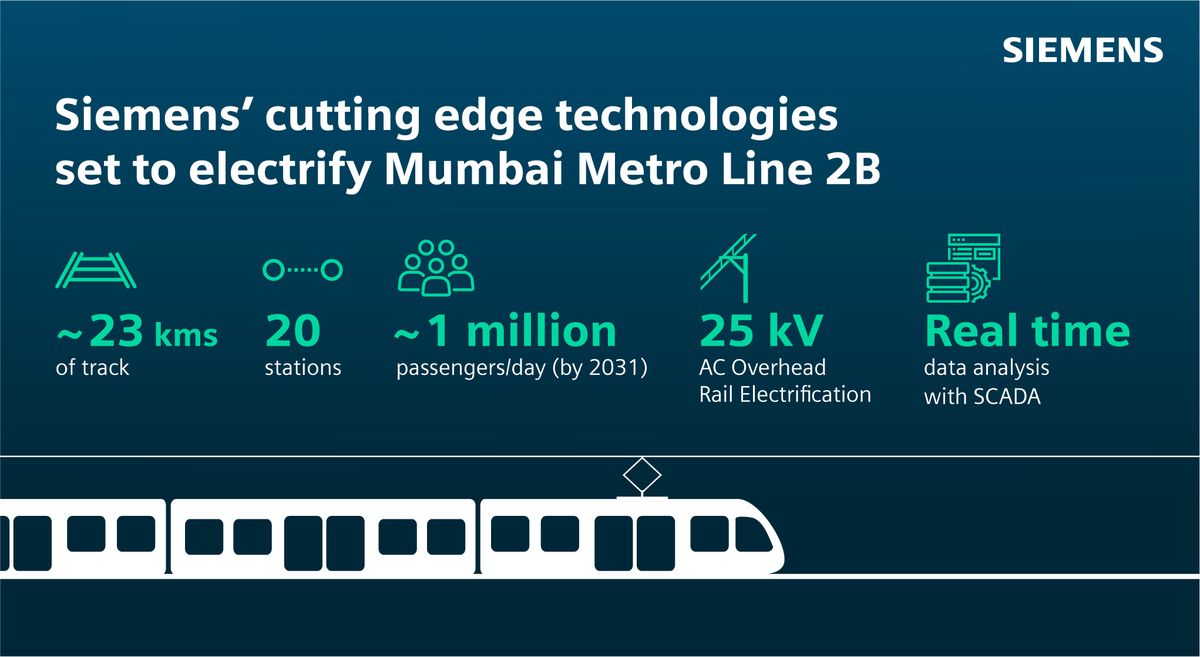 SIEMENS

Siemens' cutting edge technologies set to electrify Mumbai Metro Line 2B

~23 kms
of track

20
stations

~1 million
passengers/day (by 2031)

25 kV
AC Overhead Rail Electrification

Real time
data analysis with SCADA